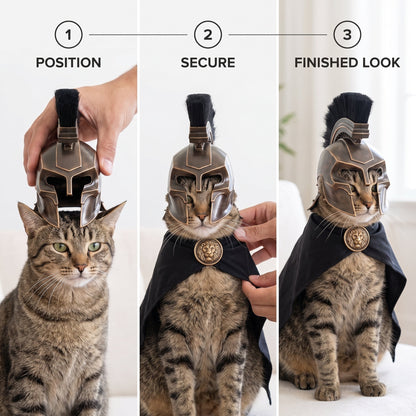 1
POSITION

2
SECURE

3
FINISHED LOOK